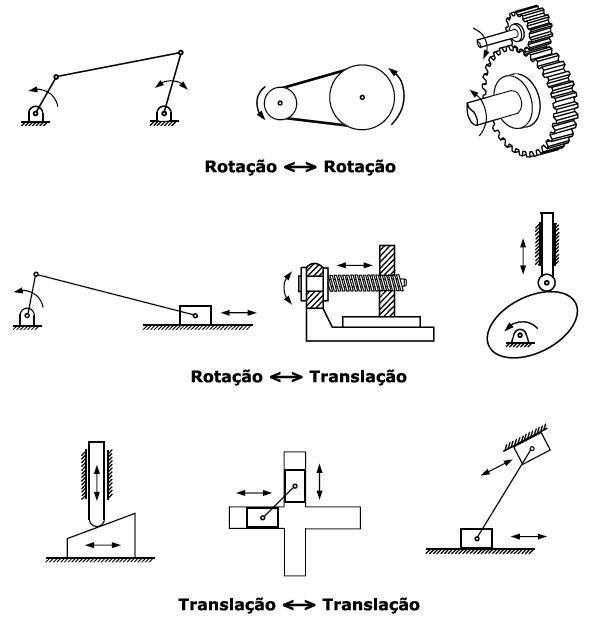 Rotação ⟷ Rotação

Rotação ⟷ Translação

Translação ⟷ Translação